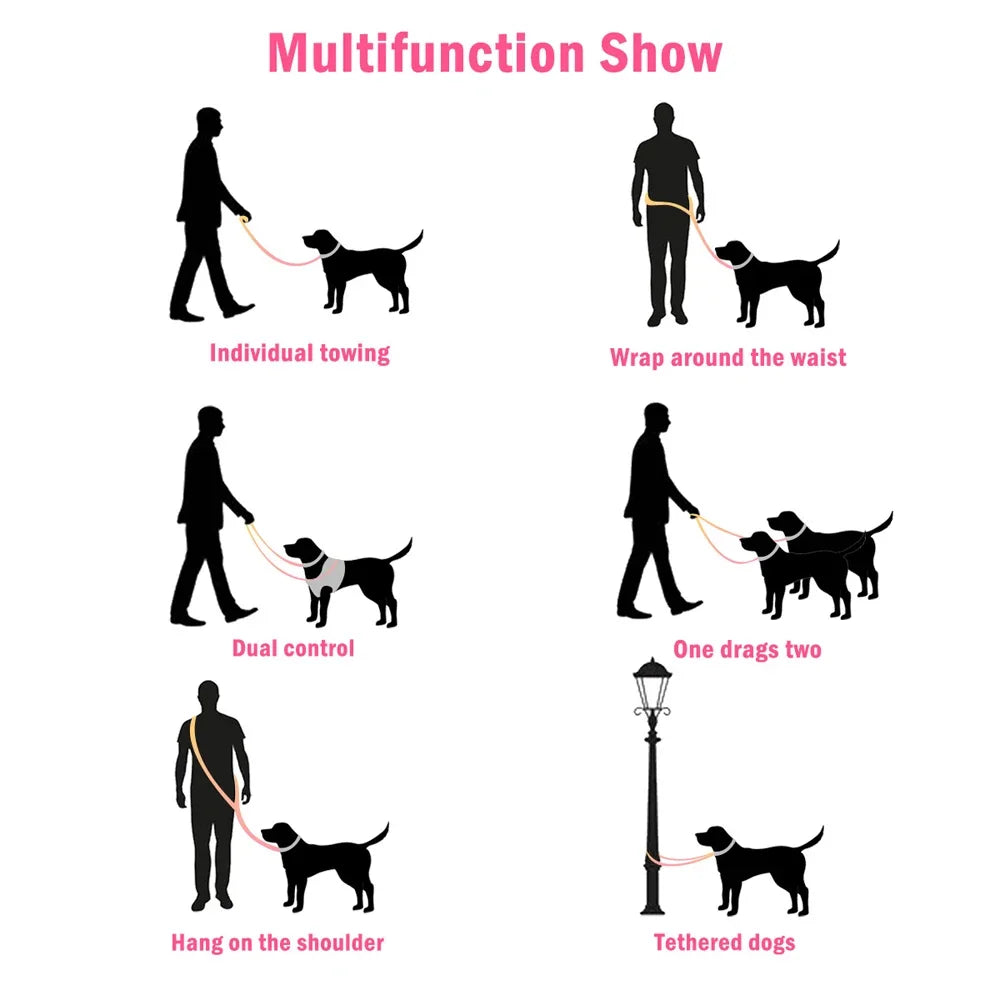 Multifunction Show

Individual towing

Wrap around the waist

Dual control

One drags two

Hang on the shoulder

Tethered dogs